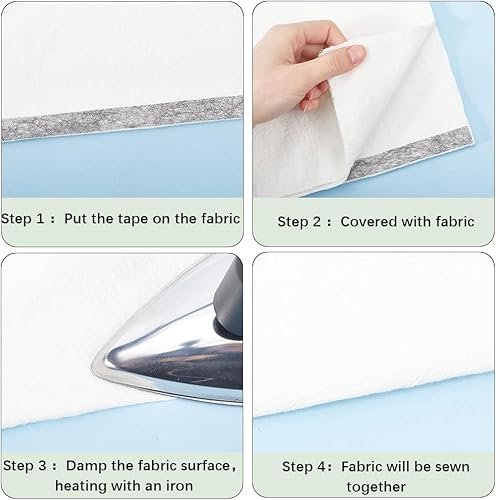 Step 1 : Put the tape on the fabric

Step 2 : Covered with fabric

Step 3 : Damp the fabric surface, heating with an iron

Step 4: Fabric will be sewn together